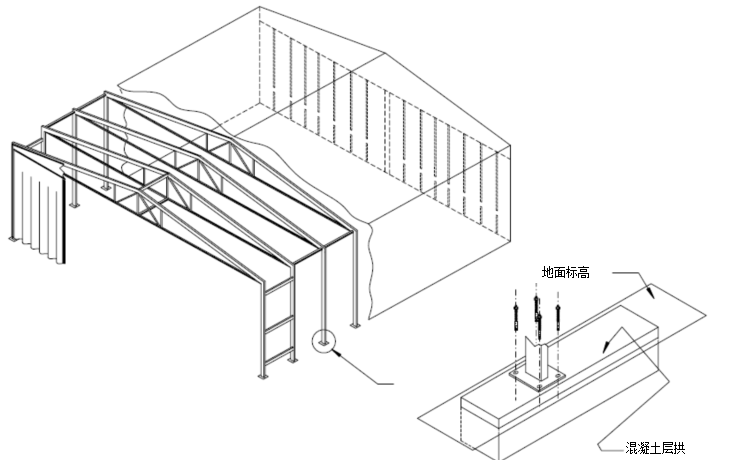 地面标高

混凝土层拱